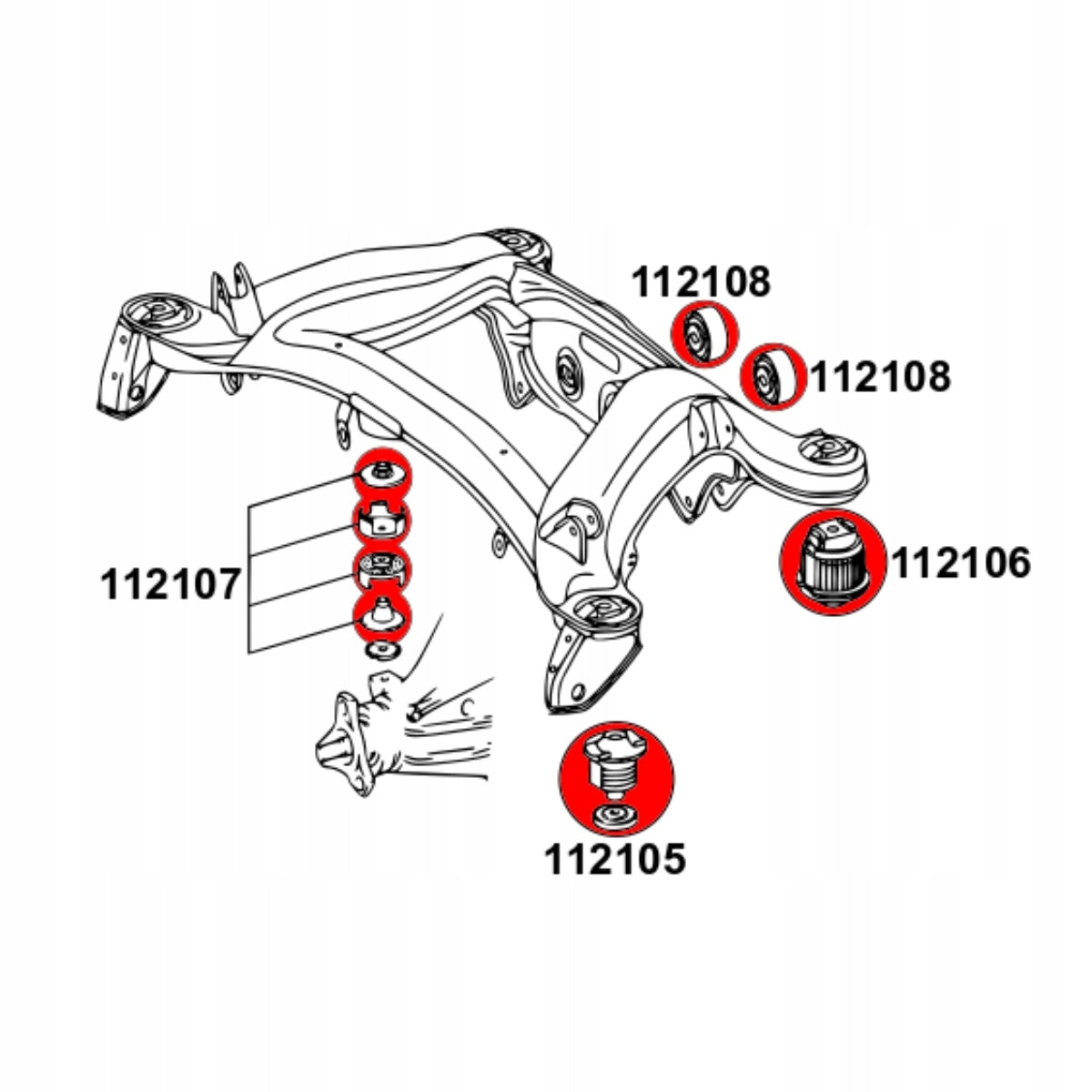 112108
112108
112107
112106
112105