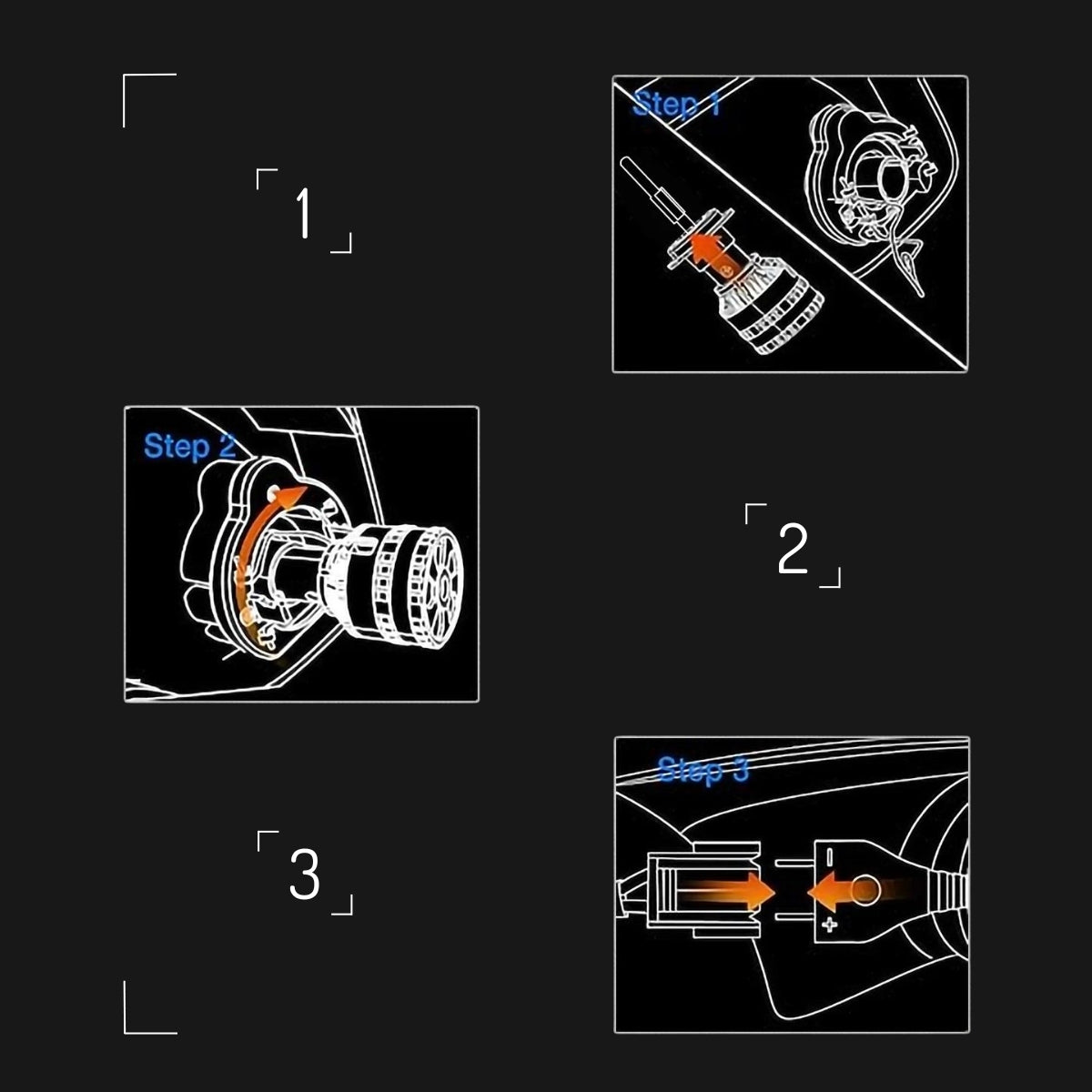 1

Step 1

Step 2

2

3

Step 3

-

+