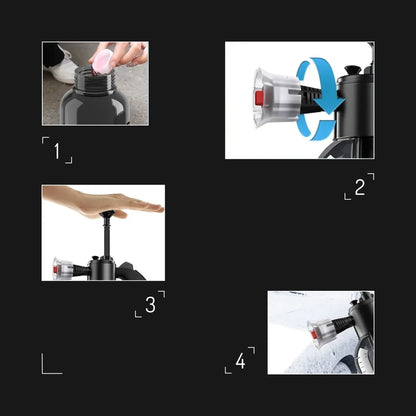 1

2

3

4